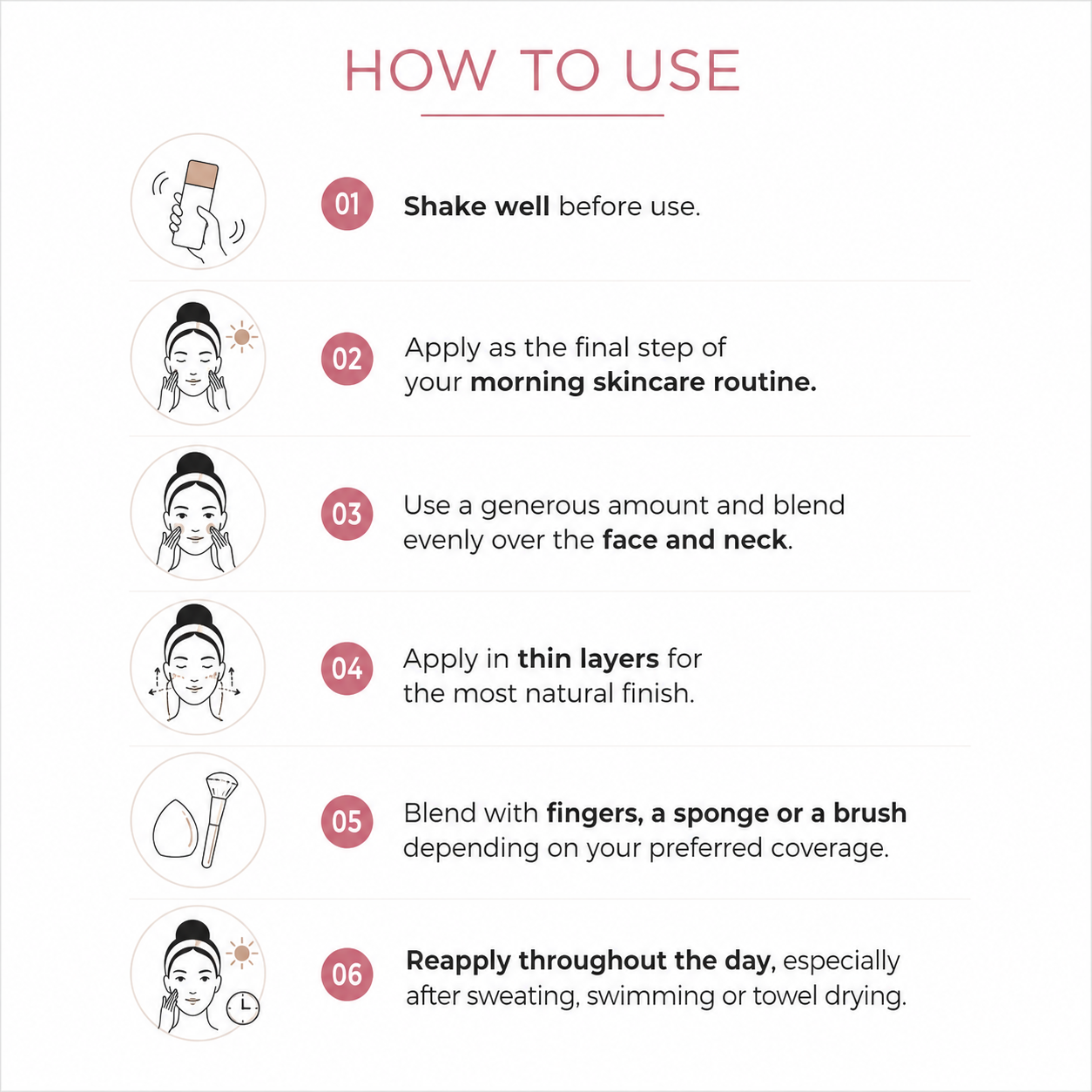 HOW TO USE

01 Shake well before use.

02 Apply as the final step of your morning skincare routine.

03 Use a generous amount and blend evenly over the face and neck.

04 Apply in thin layers for the most natural finish.

05 Blend with fingers, a sponge or a brush depending on your preferred coverage.

06 Reapply throughout the day, especially after sweating, swimming or towel drying.