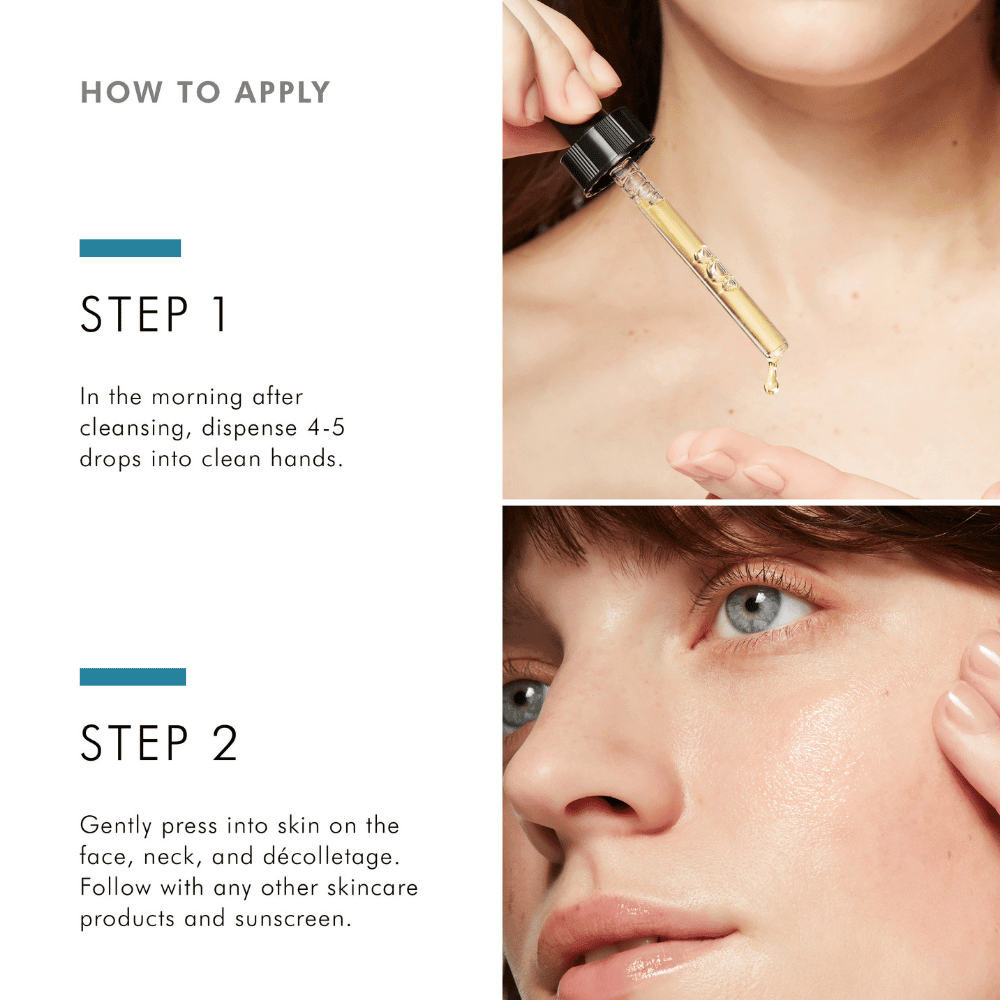 HOW TO APPLY

STEP 1

In the morning after cleansing, dispense 4-5 drops into clean hands.

STEP 2

Gently press into skin on the face, neck, and décolletage. Follow with any other skincare products and sunscreen.